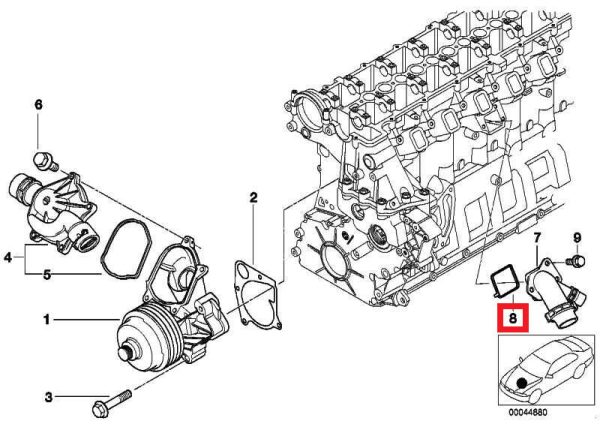 6
2
4
5
1
3
7
9
8
00044880