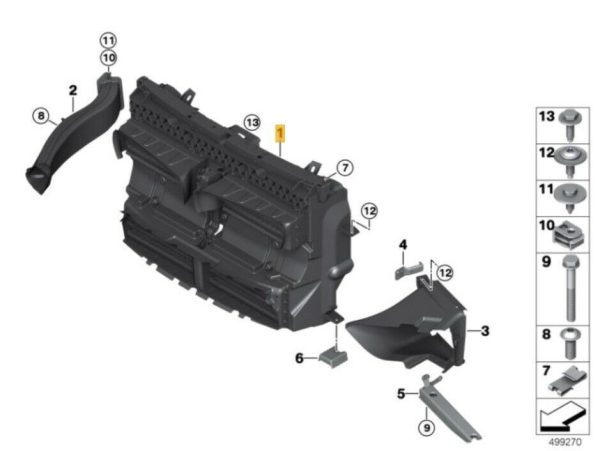 11
10
2
8
13
1
7
12
4
12
3
6
5
9
13
12
11
10
9
8
7
499270