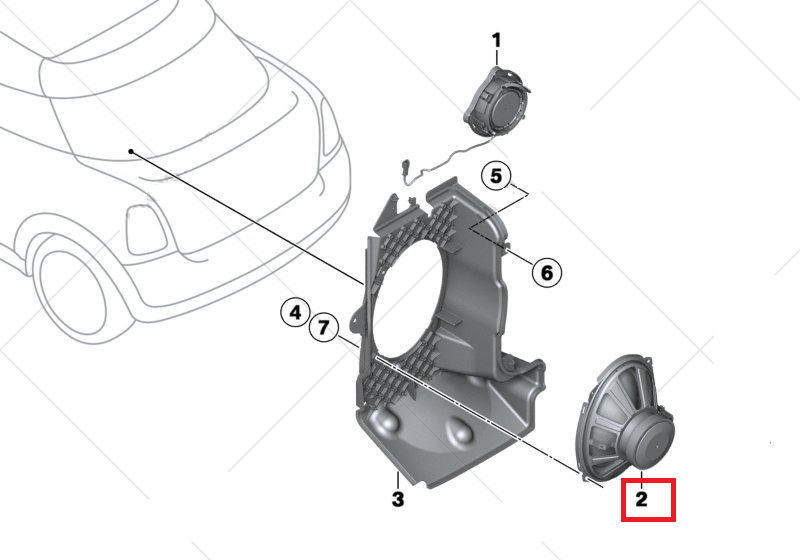 1
5
6
4
7
3
2