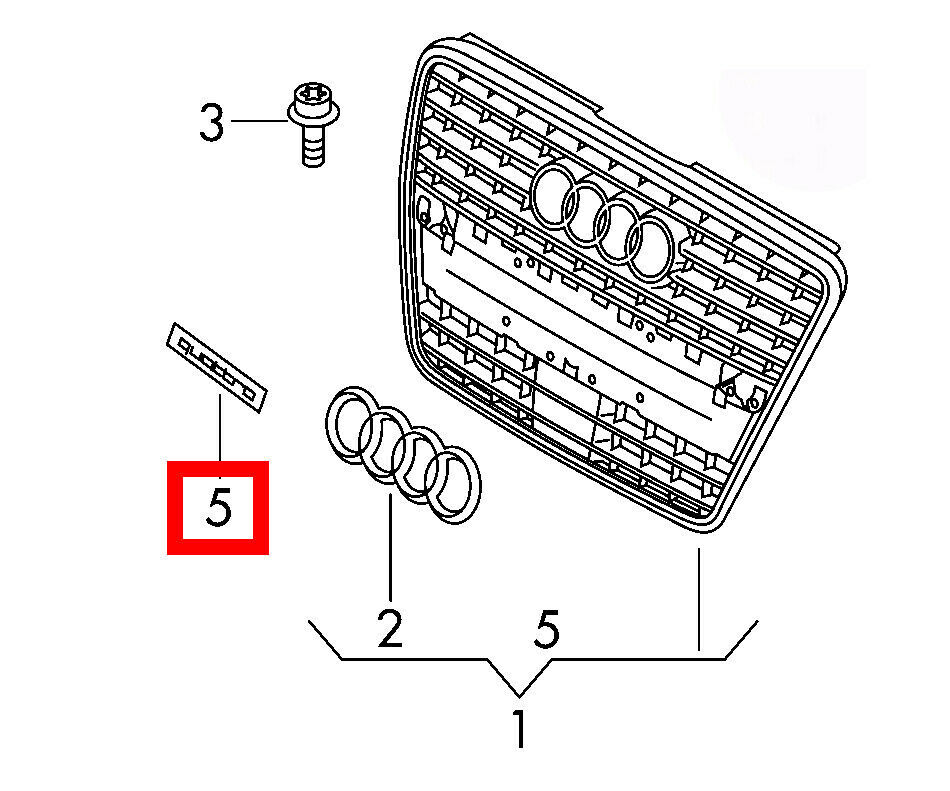 3

quattro

5

2

5

1