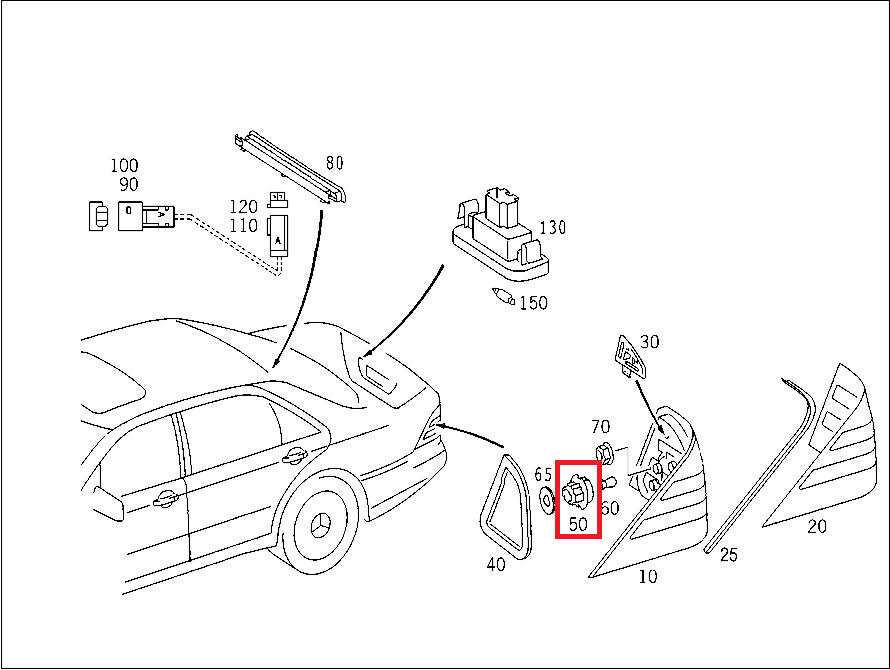 100
90
80
120
110
130
150
30
70
65
60
50
40
10
25
20