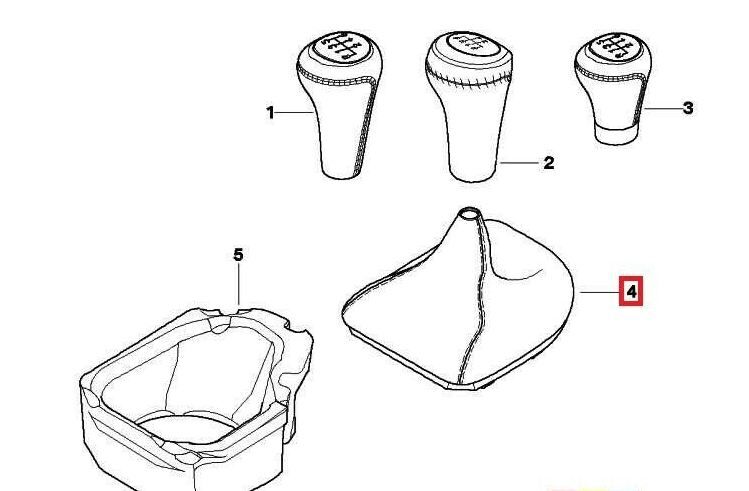 1
2
3
5
4