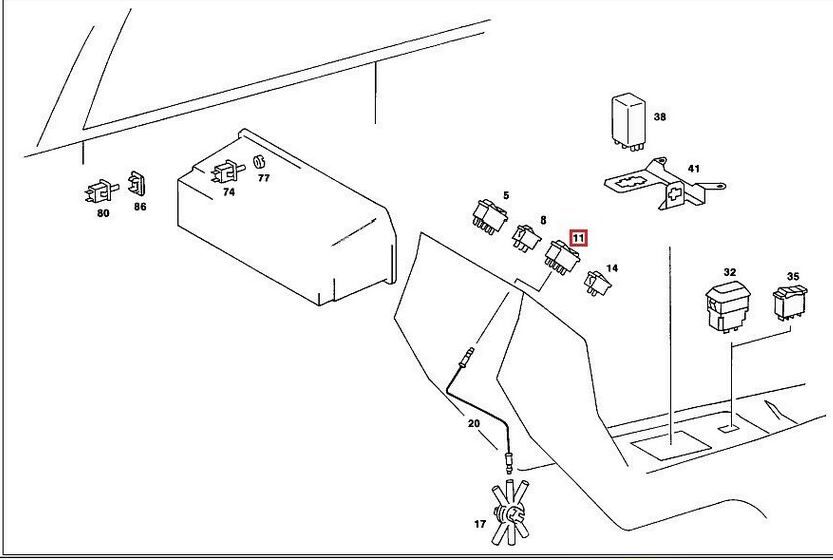 38

41

80

86

74

77

5

8

11

14

32

35

20

17