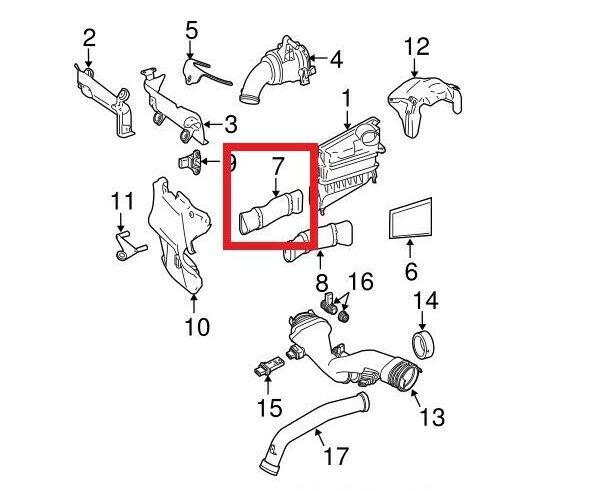 2
5
4
12
1
3
9
7
11
6
8
16
14
10
15
13
17