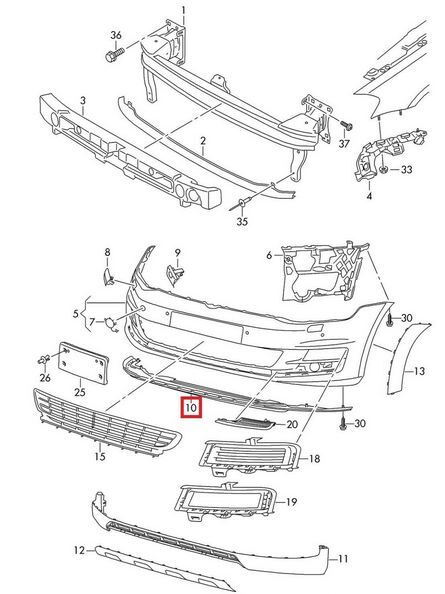 1
36
3
2
37
33
4
35
8
9
6
5
7
30
26
25
13
10
20
30
15
18
19
12
11