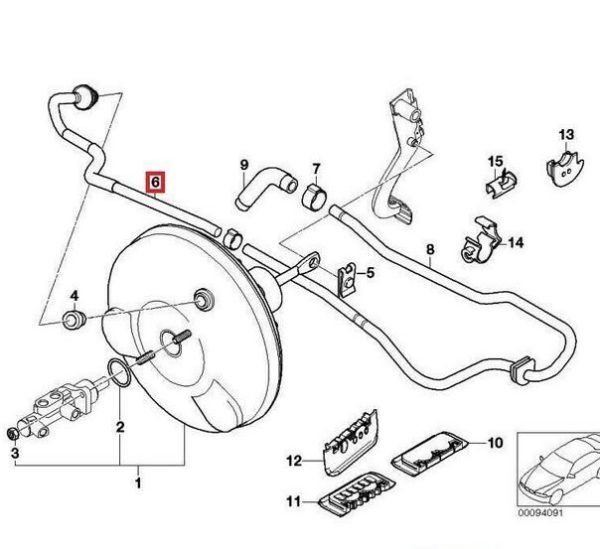 6
9
7
13
15
14
8
5
4
2
3
1
12
10
11
00094091