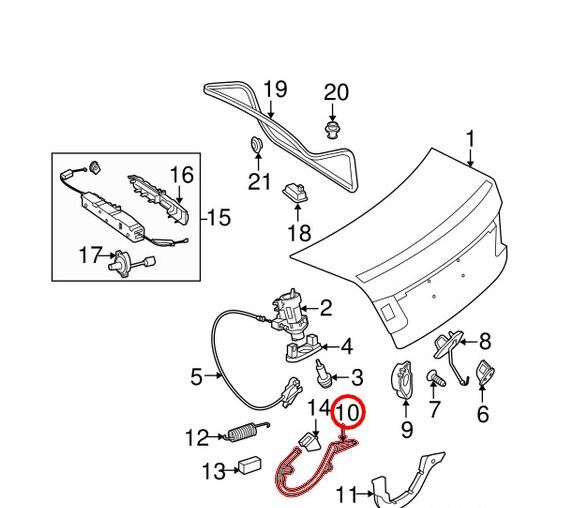 19
20
1
21
16
15
18
17
2
4
8
5
3
7
6
9
14
10
12
13
11