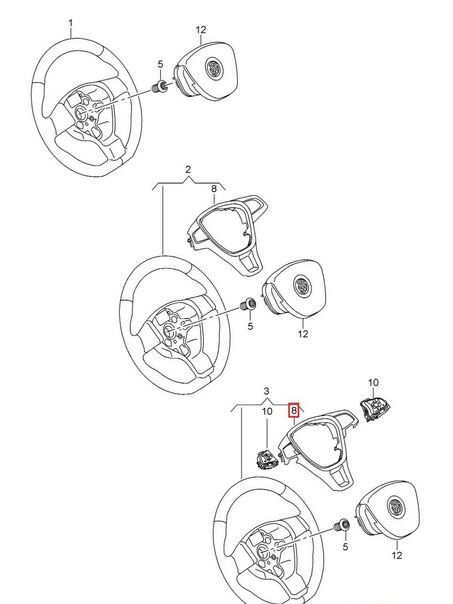 1
12
5
2
8
5
12
3
10
8
10
5
12