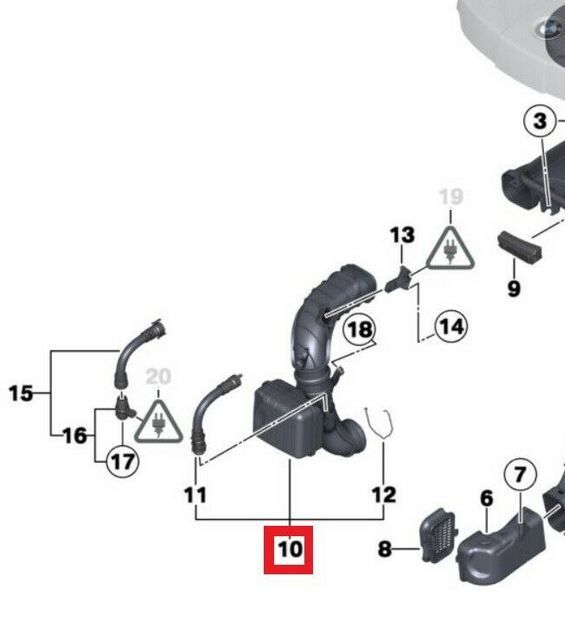 3
19
13
9
18
14
15
20
16
17
11
12
7
6
10
8