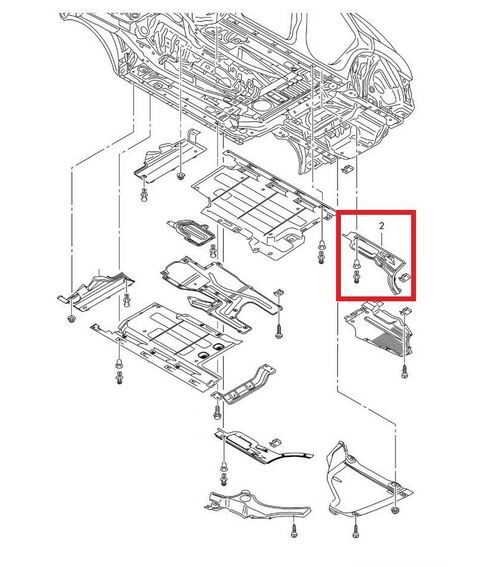 2