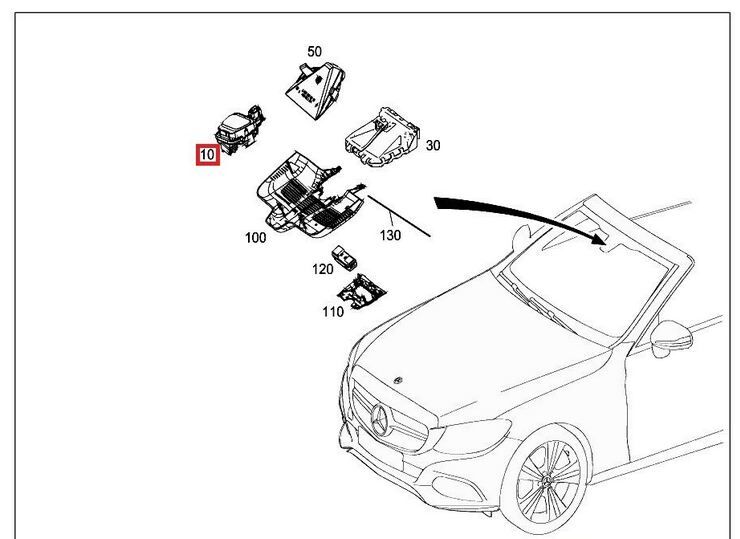 50
10
30
100
130
120
110