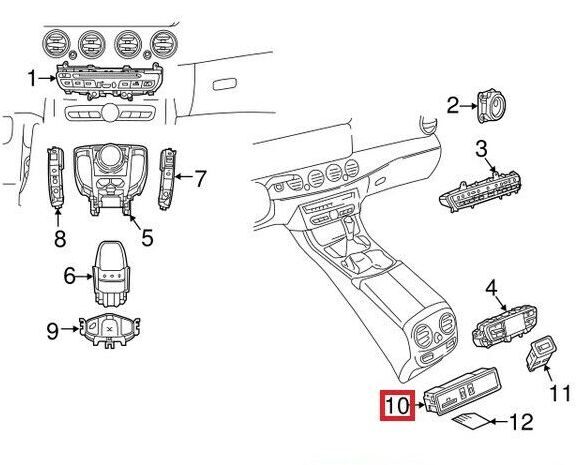 1
2
3
7
8
5
6
9
4
11
10
12