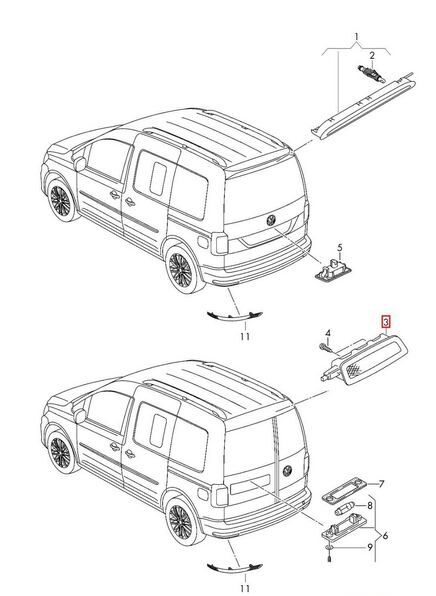 1
2
5
11
3
4
7
8
6
9
11