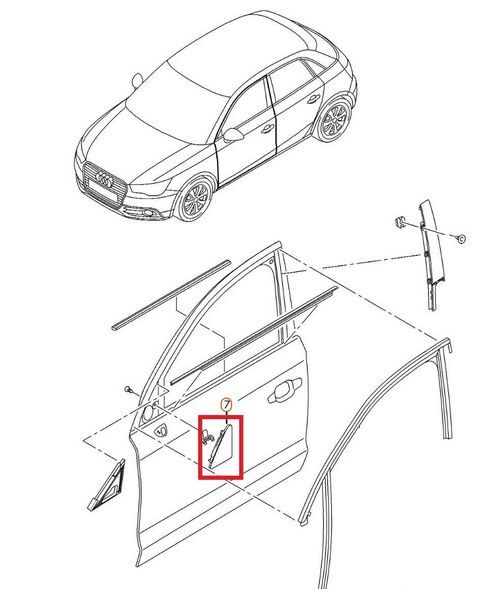 7