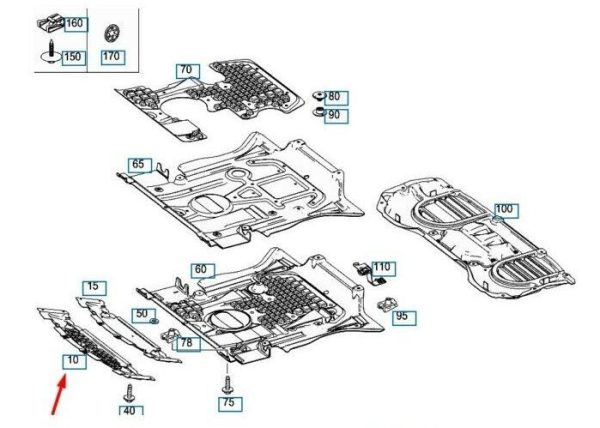 160
150
170
70
80
90
65
100
60
110
15
50
95
78
10
40
75