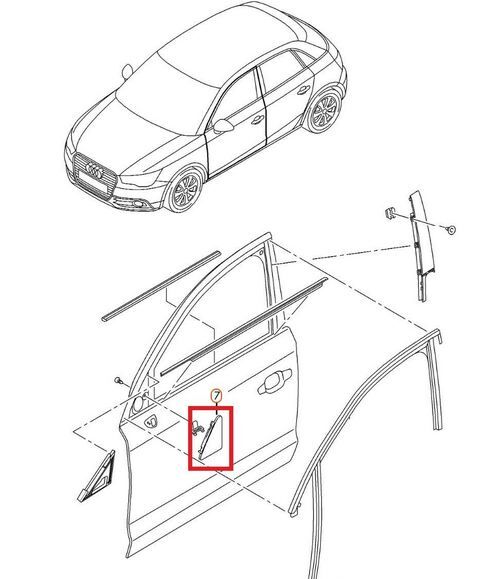 7