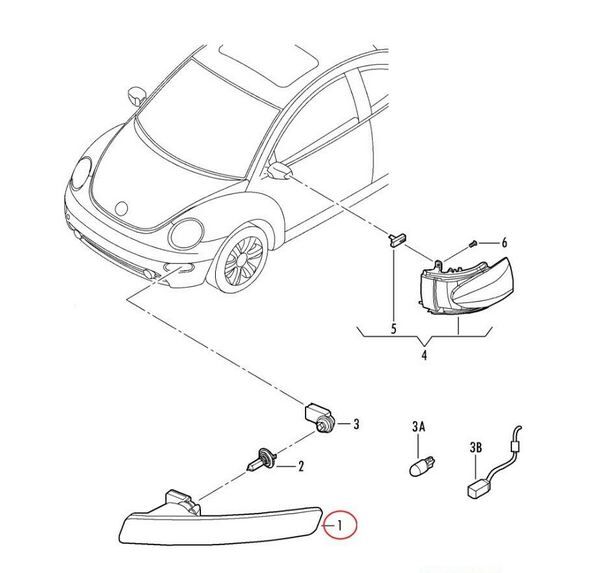 6
5
4
3
3A
3B
2
1