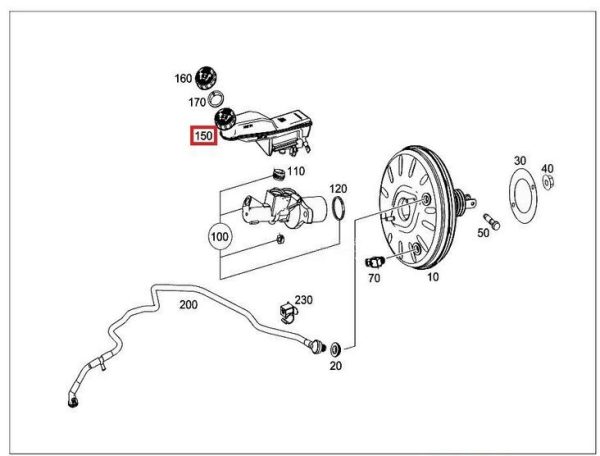 160
170
150
110
120
100
30
40
50
70
10
200
230
20