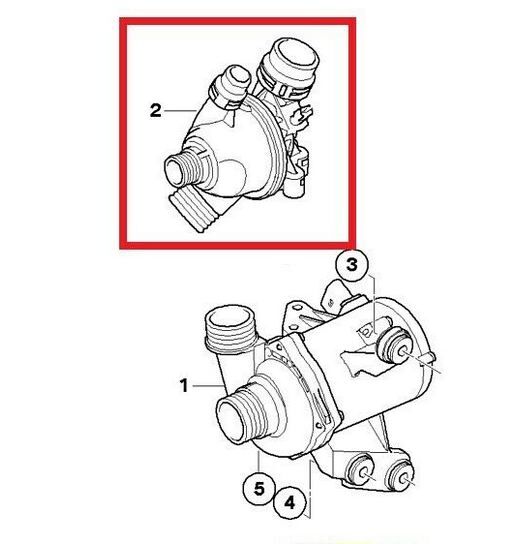 2

3

1

5

4