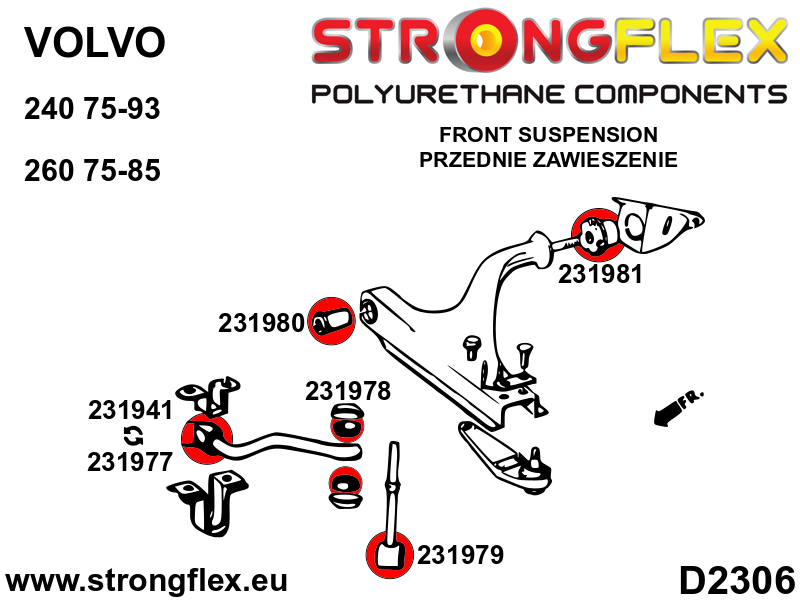 VOLVO

240 75-93

260 75-85

STRONGFLEX

POLYURETHANE COMPONENTS

FRONT SUSPENSION
PRZEDNIE ZAWIESZENIE

231981

231980

231978

231941

231977

FR.

231979

www.strongflex.eu

D2306