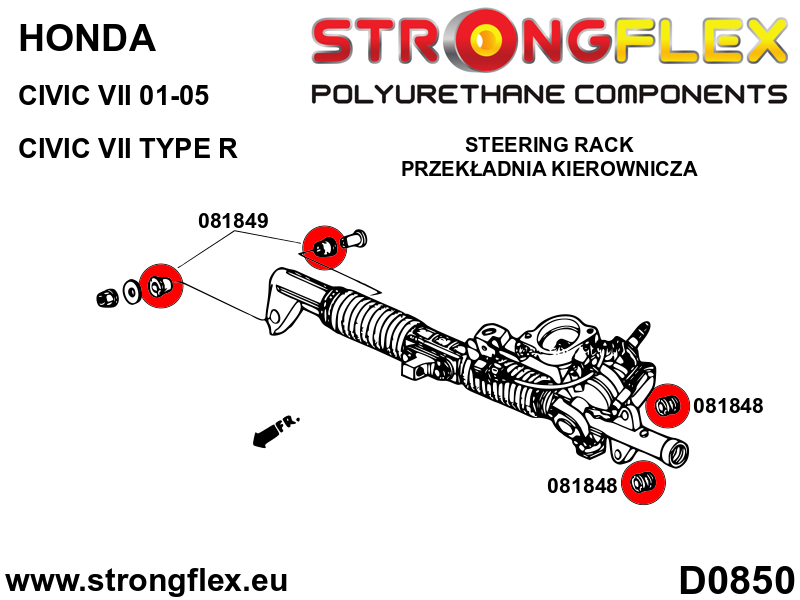 HONDA

CIVIC VII 01-05

CIVIC VII TYPE R

STRONGFLEX

POLYURETHANE COMPONENTS

STEERING RACK
PRZEKŁADNIA KIEROWNICZA

081849

FR.

081848

081848

www.strongflex.eu

D0850