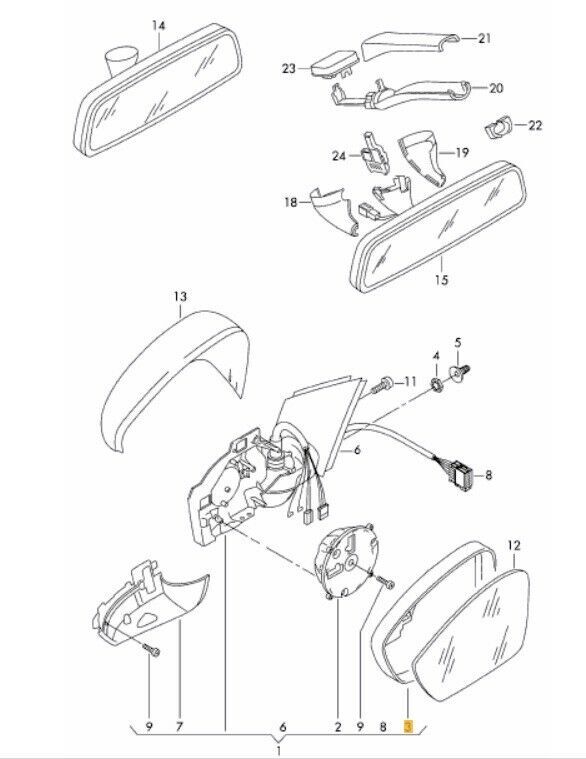 14
21
23
20
22
24
19
18
15
13
4
5
11
6
8
12
9
7
6
2
9
8
3
1