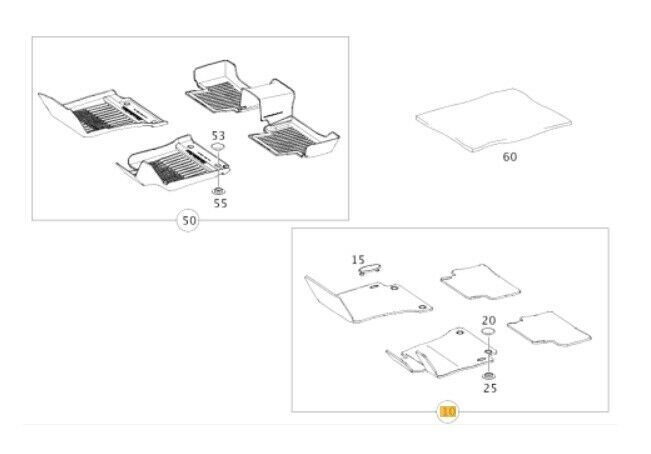 53
55
50
60
15
20
25
10