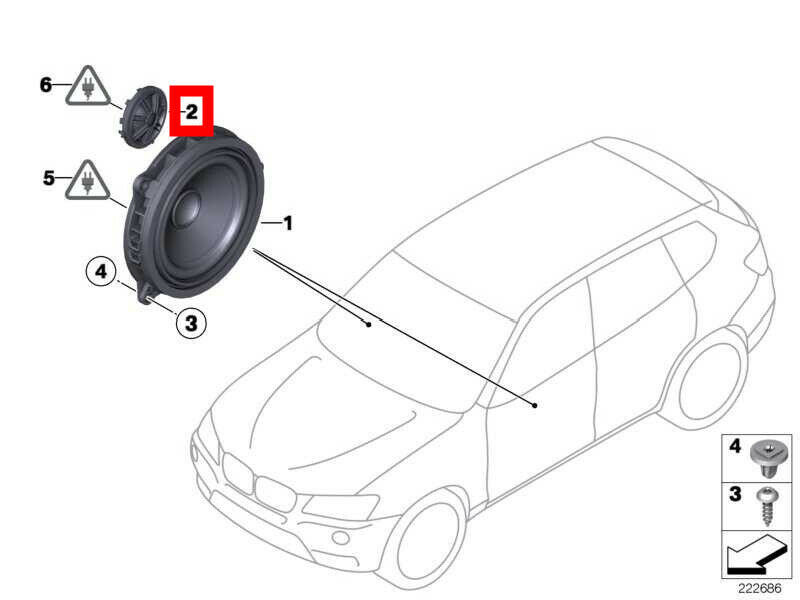 6
2
5
1
4
3
4
3
222686