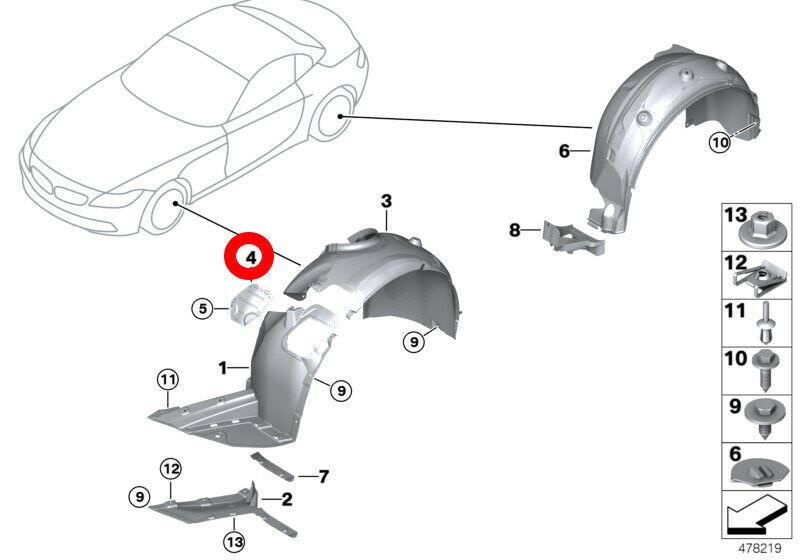 6
10
3
8
4
5
9
1
9
11
7
12
9
2
13
13
12
11
10
9
6
478219