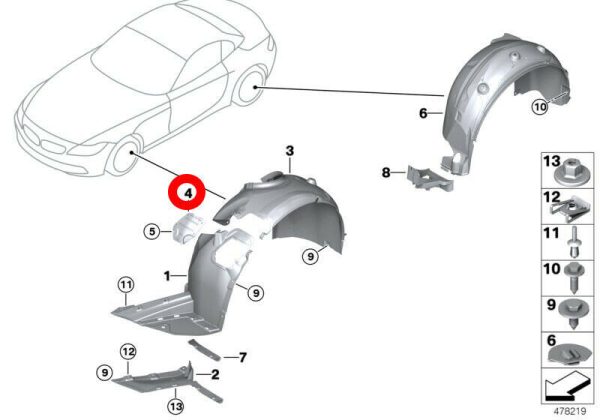 6
10
3
8
4
5
9
1
9
11
7
12
9
2
13
13
12
11
10
9
6
478219