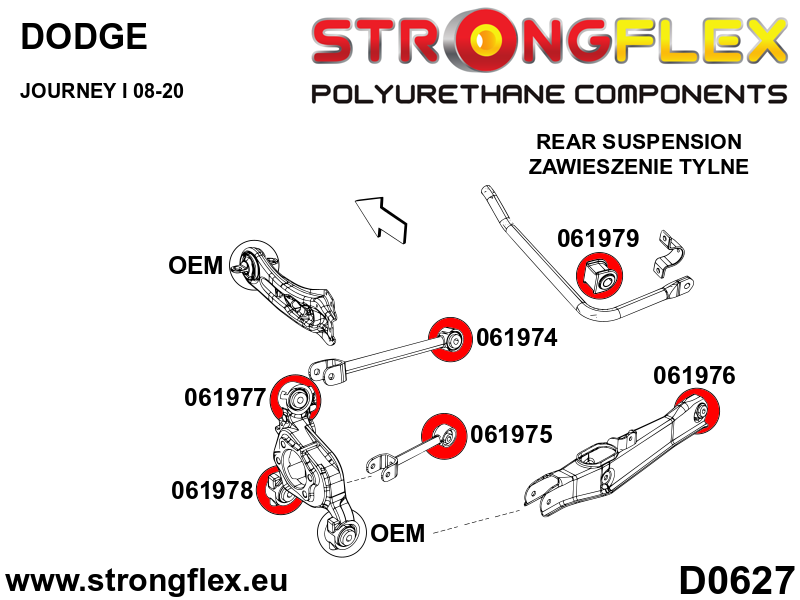 DODGE

JOURNEY I 08-20

STRONGFLEX

POLYURETHANE COMPONENTS

REAR SUSPENSION
ZAWIESZENIE TYLNE

061979

OEM

061974

061977

061976

061975

061978

OEM

www.strongflex.eu

D0627