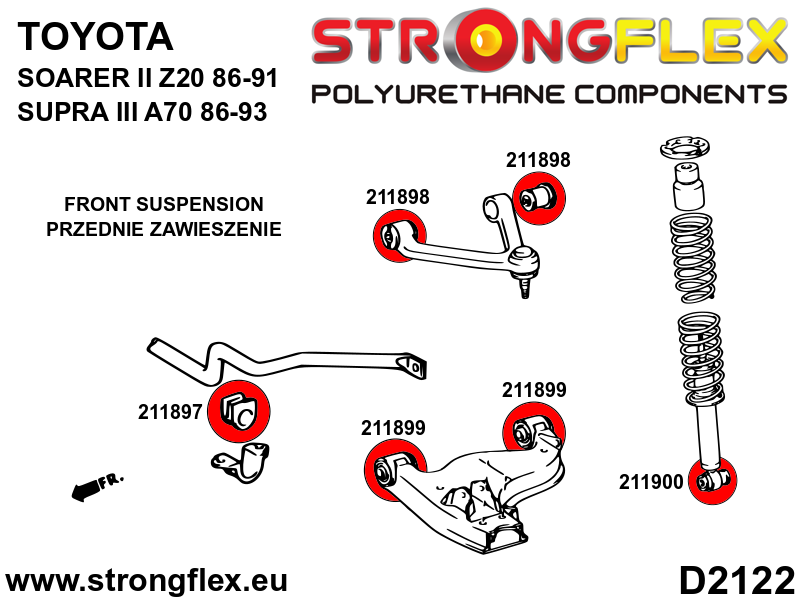 TOYOTA
SOARER II Z20 86-91
SUPRA III A70 86-93

STRONGFLEX
POLYURETHANE COMPONENTS

FRONT SUSPENSION
PRZEDNIE ZAWIESZENIE

211898
211898
211897
211899
211899
211900
FR.

www.strongflex.eu
D2122