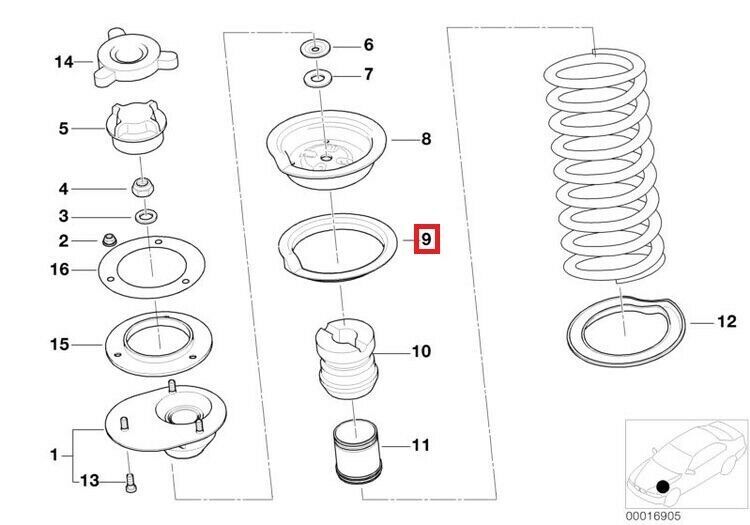 14
5
4
3
2
16
15
1
13
6
7
8
9
10
11
12
00016905