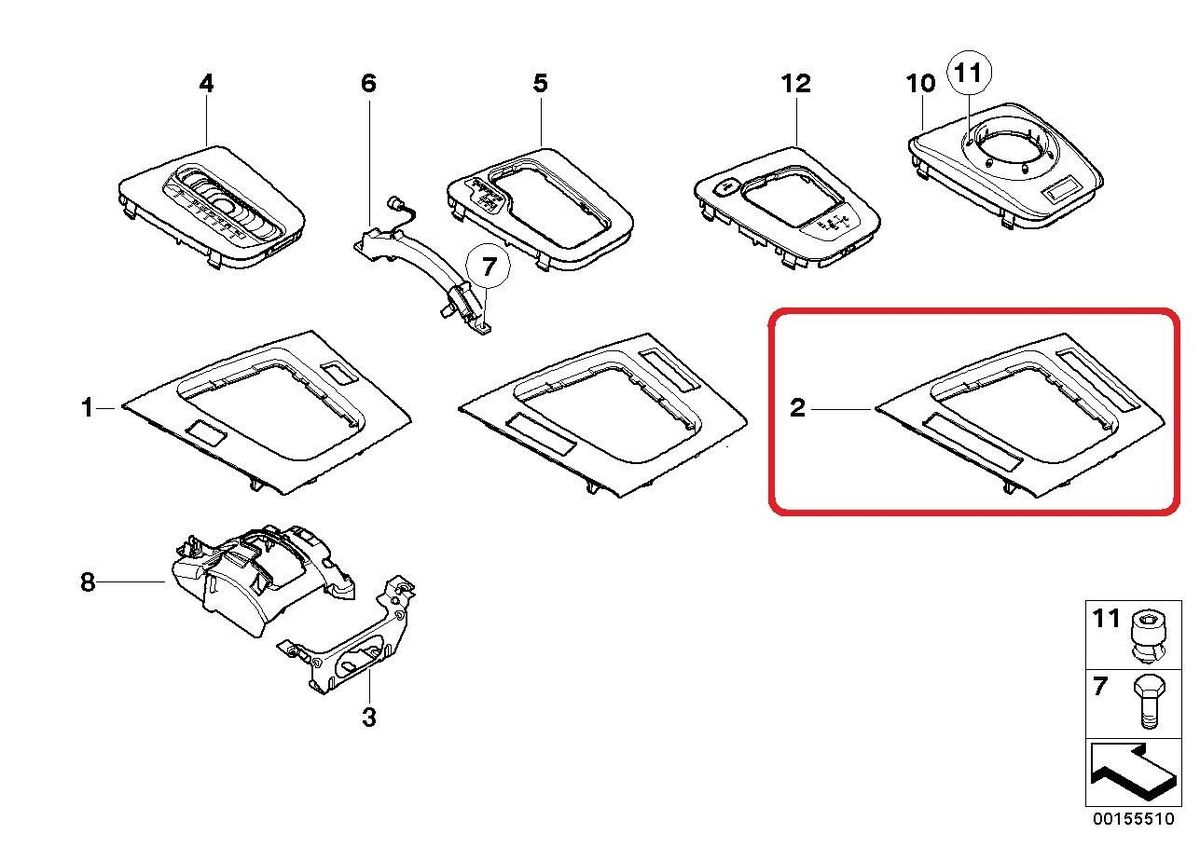 4
6
5
12
10
11
7
1
2
8
3
11
7
00155510