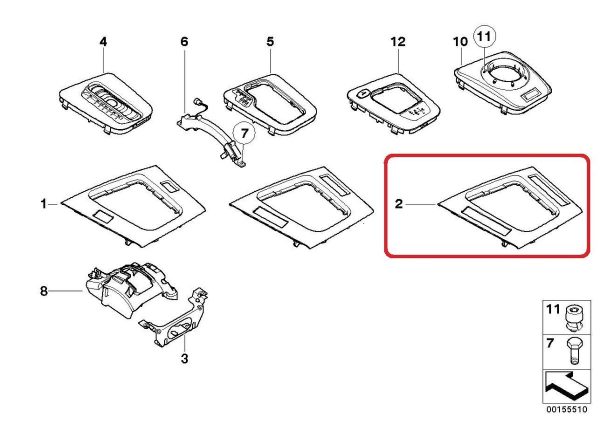 4
6
5
12
10
11
7
1
2
8
3
11
7
00155510