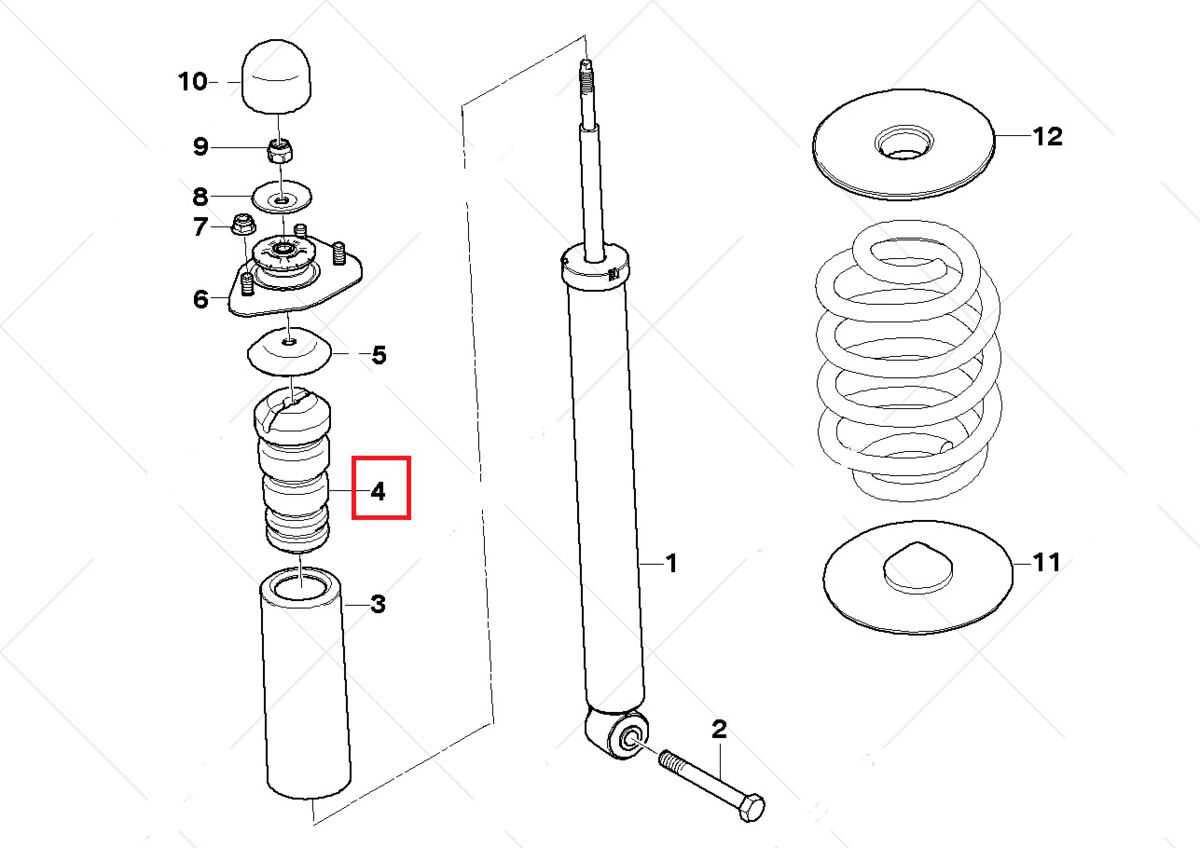 10
9
8
7
6
5
4
3
1
2
12
11