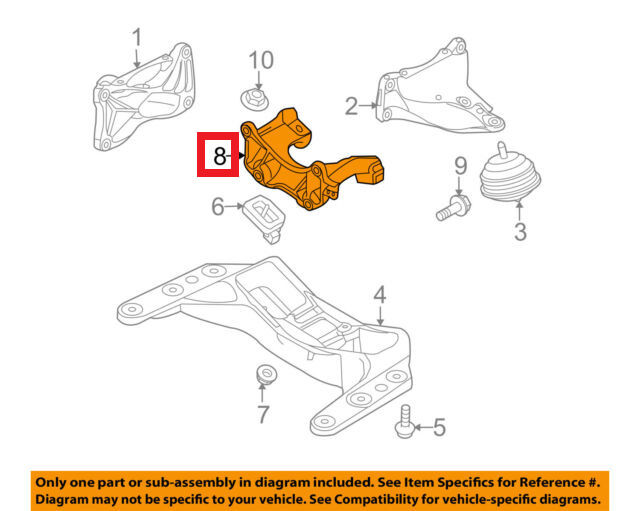 1
10
2
8
9
6
3
4
7
5

Only one part or sub-assembly in diagram included. See Item Specifics for Reference #. Diagram may not be specific to your vehicle. See Compatibility for vehicle-specific diagrams.