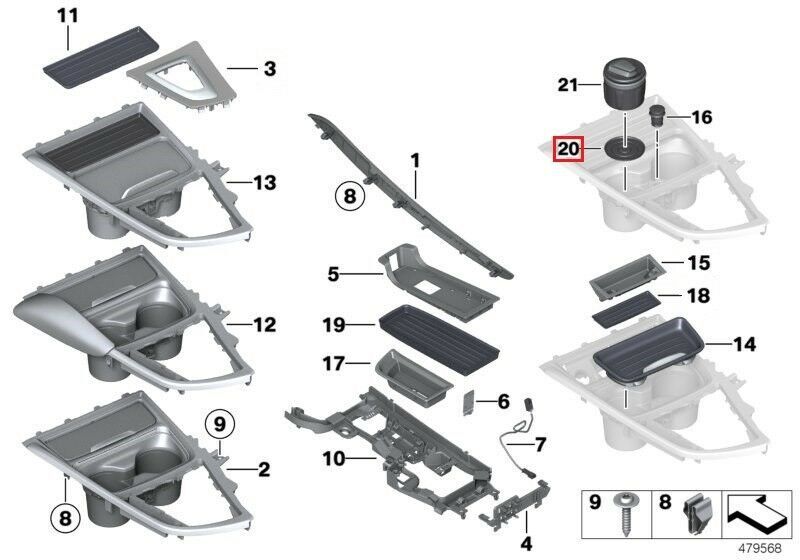 11
3
13
12
9
2
8
8
1
5
19
17
6
7
10
4
21
16
20
15
18
14
9
8
479568