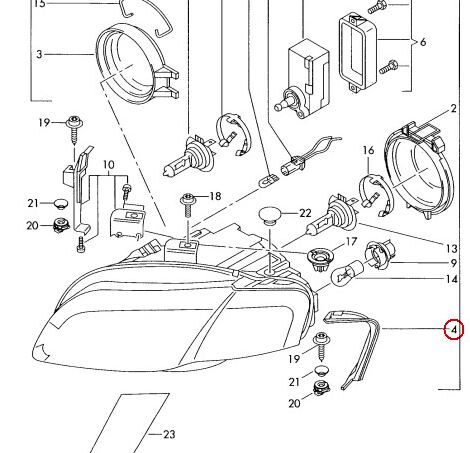 15
3
6
2
19
16
10
18
21
22
20
17
13
9
14
4
19
21
20
23