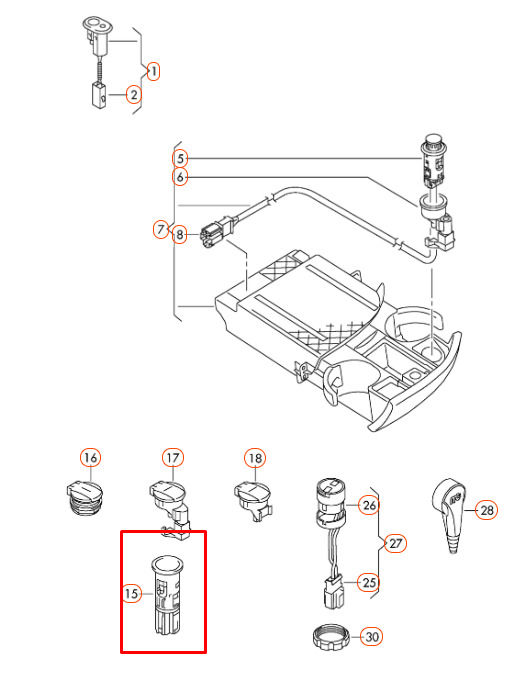 1
2
5
6
7
8
16
17
18
26
28
27
15
25
30