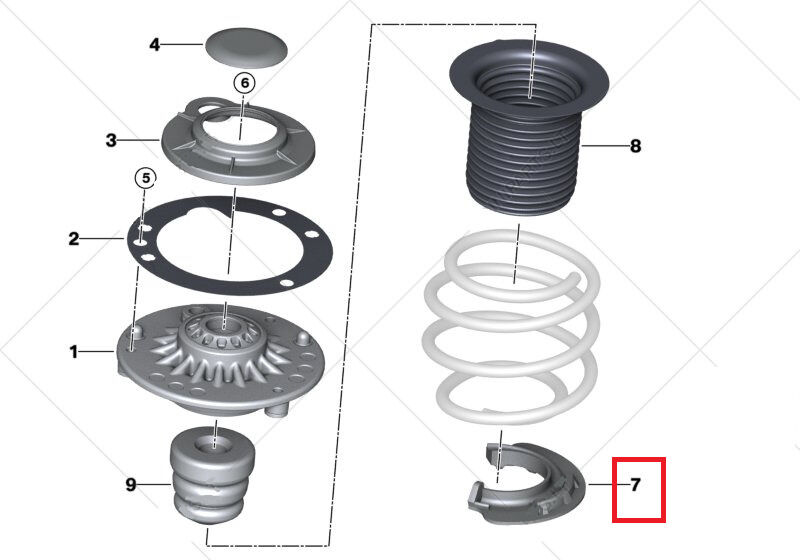 4
6
3
5
2
1
9
8
7