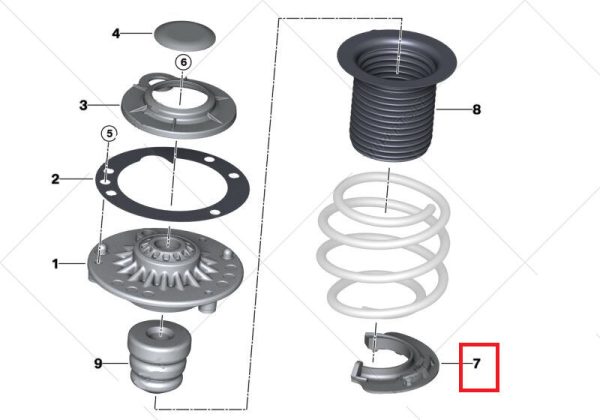 4
6
3
5
2
1
9
8
7