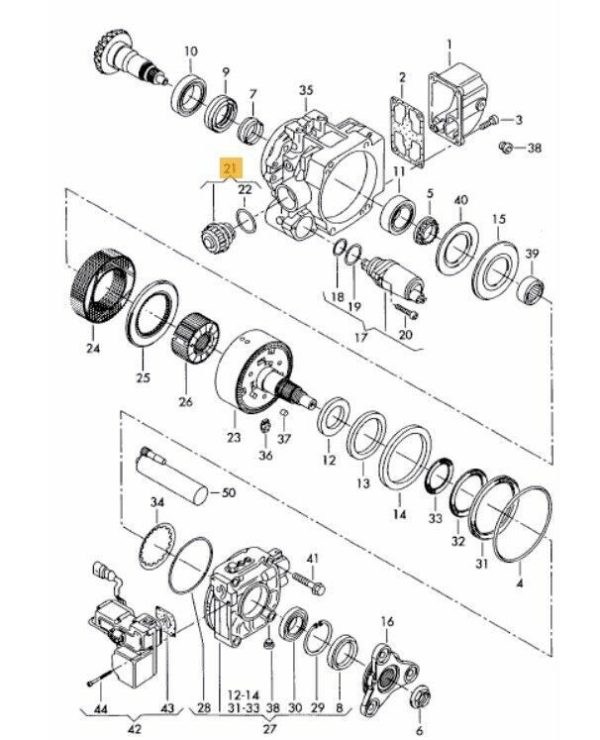 10
9
7
35
2
1
3
38
21
22
11
5
40
15
39
18
19
17
20
24
25
26
23
36
37
12
13
14
33
32
31
4
50
34
41
16
44
43
28
12-14
31-33
38
30
29
8
6
42
27