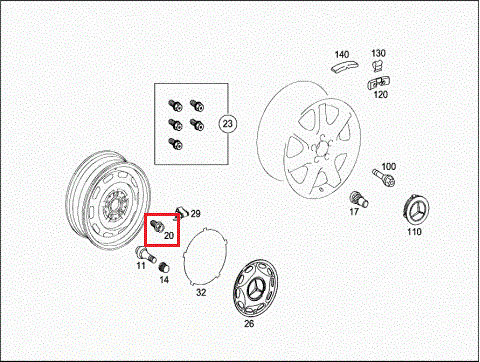 140
130
120
23
100
17
110
29
20
11
14
32
26