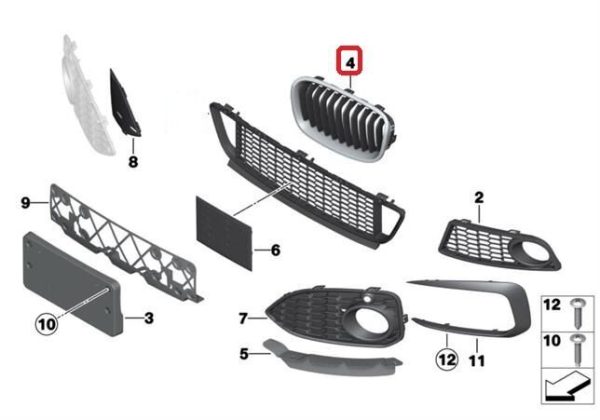 4

8

9

6

2

10

3

7

5

12

11

12

10