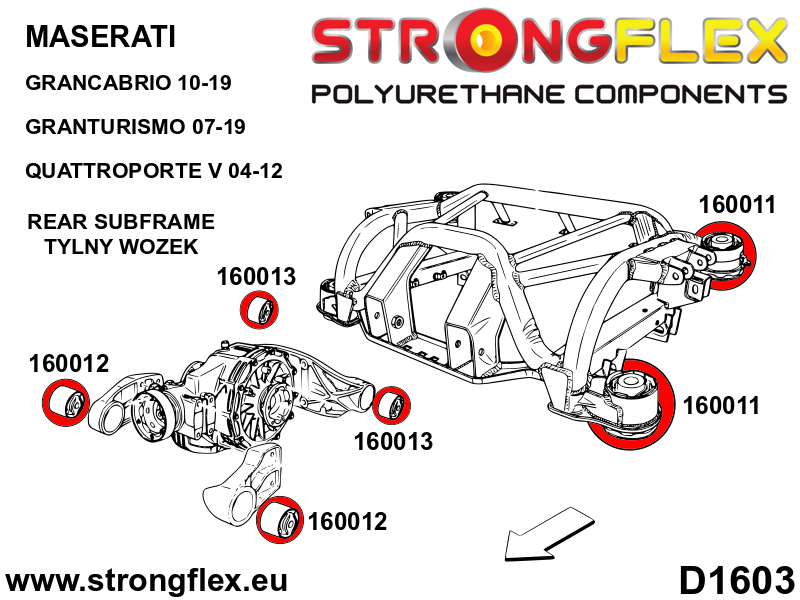 MASERATI

GRANCABRIO 10-19

GRANTURISMO 07-19

QUATTROPORTE V 04-12

REAR SUBFRAME
TYLNY WOZEK

STRONGFLEX
POLYURETHANE COMPONENTS

160011

160013

160012

160013

160011

160012

www.strongflex.eu

D1603