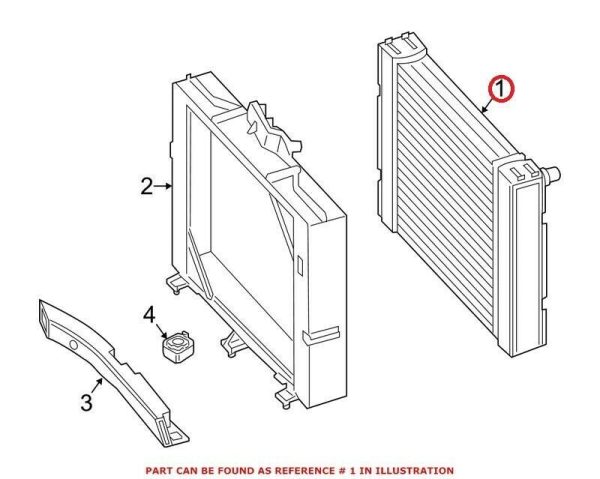 1

2

4

3

PART CAN BE FOUND AS REFERENCE # 1 IN ILLUSTRATION