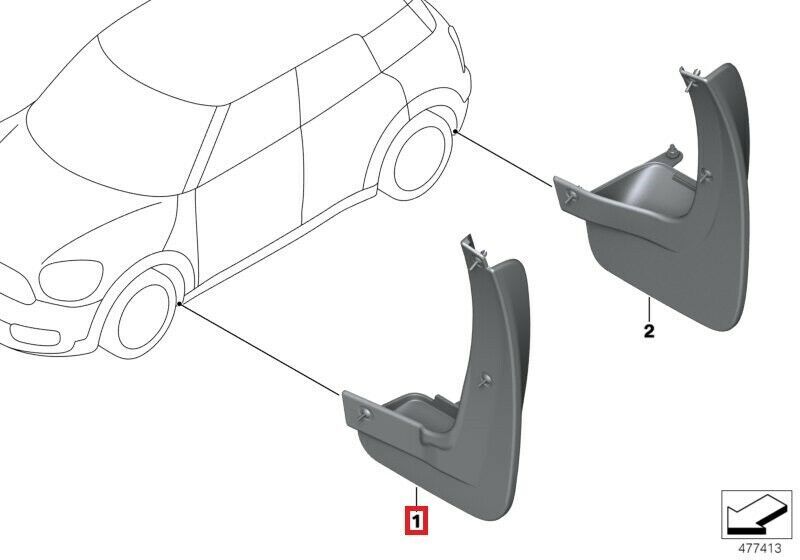 2

1

477413