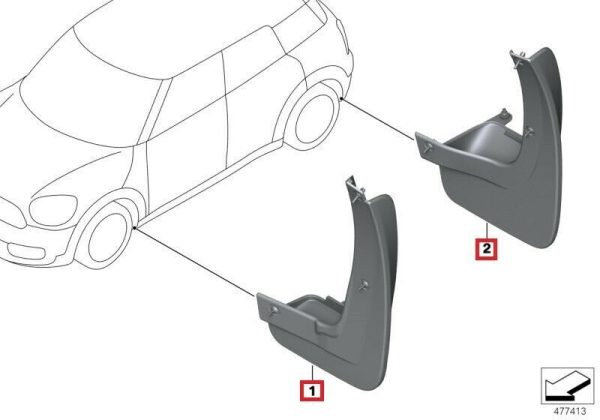 2
1
477413