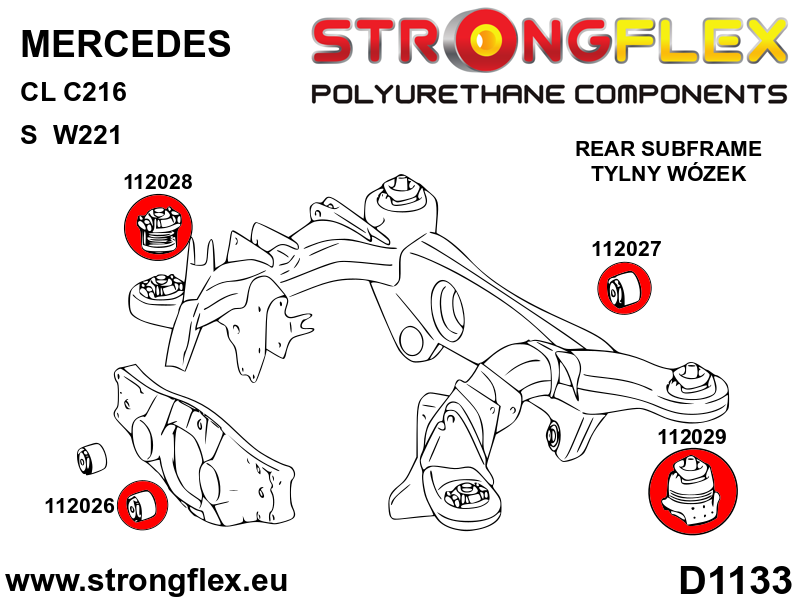 MERCEDES

CL C216

S W221

STRONGFLEX

POLYURETHANE COMPONENTS

REAR SUBFRAME
TYLNY WÓZEK

112028

112027

112029

112026

www.strongflex.eu

D1133